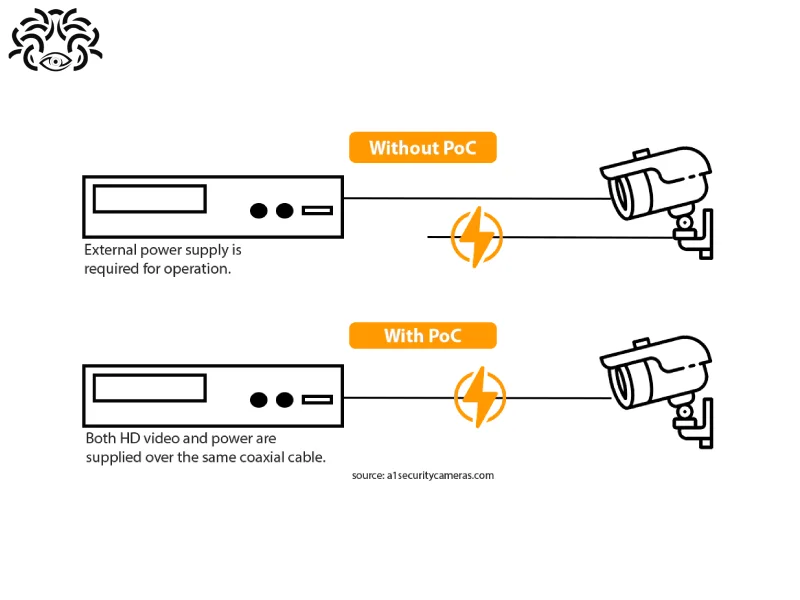 Without PoC

External power supply is required for operation.

With PoC

Both HD video and power are supplied over the same coaxial cable.

source: a1securitycameras.com